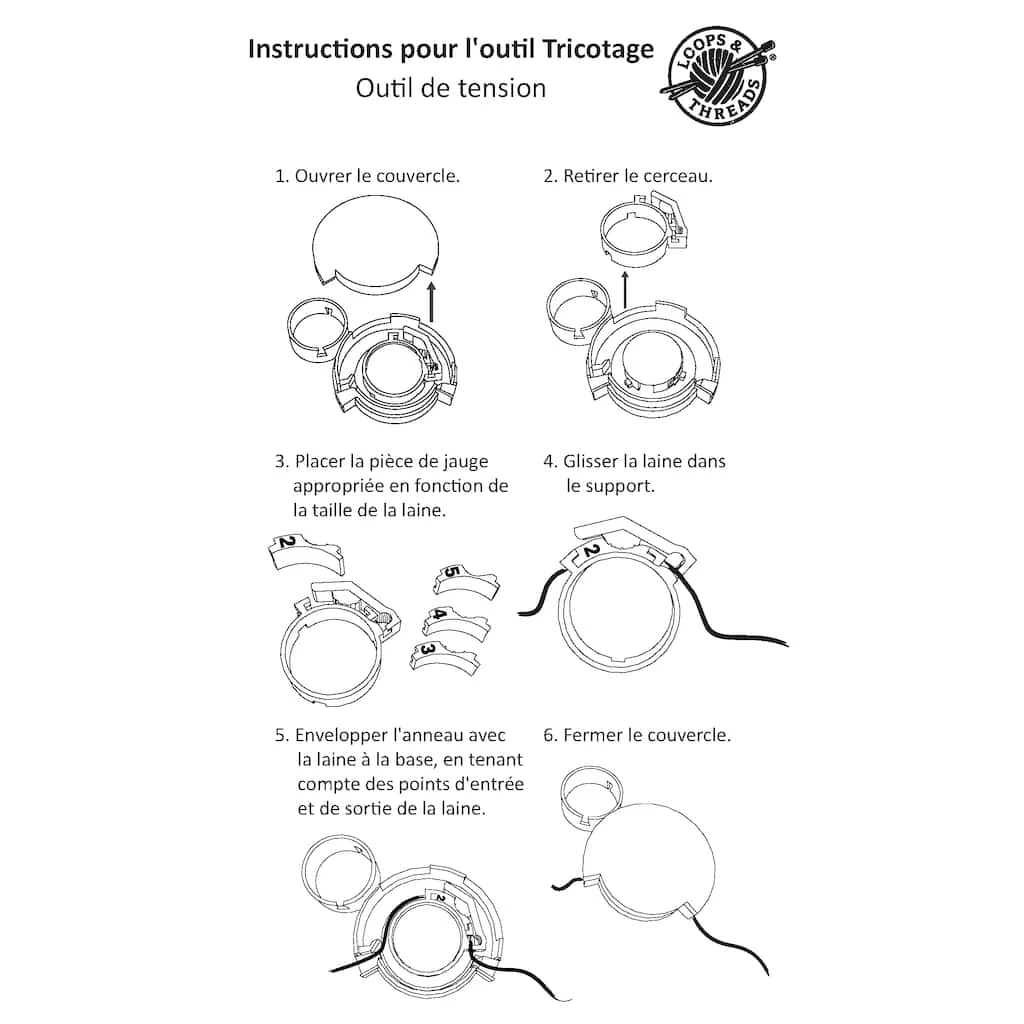 Instructions pour l'outil Tricotage
Outil de tension

LOOPS & THREADS®

1. Ouvrer le couvercle.

2. Retirer le cerceau.

3. Placer la pièce de jauge appropriée en fonction de la taille de la laine.

2

5

4

3

4. Glisser la laine dans le support.

2

5. Envelopper l'anneau avec la laine à la base, en tenant compte des points d'entrée et de sortie de la laine.

2

6. Fermer le couvercle.